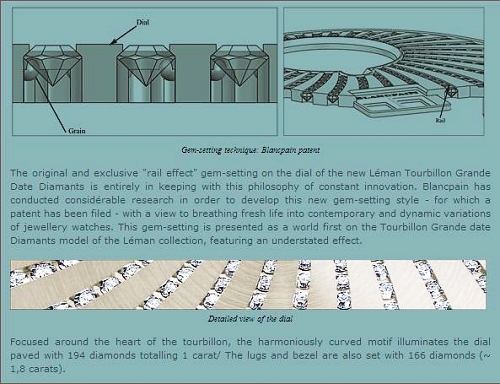 Dial

Grain

Rail

Gem-setting technique: Blancpain patent

The original and exclusive "rail effect" gem-setting on the dial of the new Léman Tourbillon Grande Date Diamants is entirely in keeping with this philosophy of constant innovation. Blancpain has conducted considérable research in order to develop this new gem-setting style - for which a patent has been filed - with a view to breathing fresh life into contemporary and dynamic variations of jewellery watches. This gem-setting is presented as a world first on the Tourbillon Grande date Diamants model of the Léman collection, featuring an understated effect.

Detailed view of the dial

Focused around the heart of the tourbillon, the harmoniously curved motif illuminates the dial paved with 194 diamonds totalling 1 carat/ The lugs and bezel are also set with 166 diamonds (~ 1,8 carats).